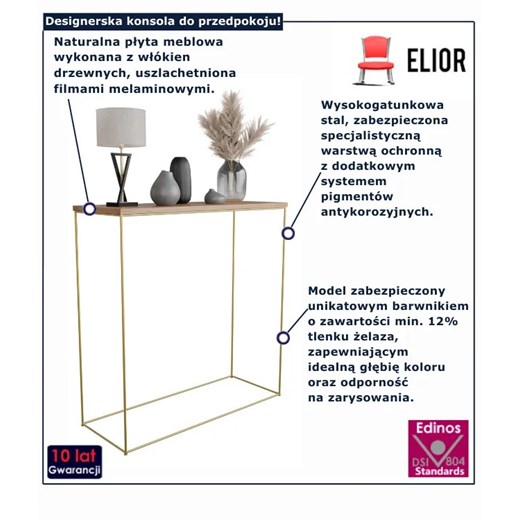 Designerska konsola do przedpokoju!

Naturalna płyta meblowa wykonana z włókien drzewnych, uszlachetniona filmami melaminowymi.

ELIOR

Wysokogatunkowa stal, zabezpieczona specjalistyczną warstwą ochronną z dodatkowym systemem pigmentów antykorozyjnych.

Model zabezpieczony unikatowym barwnikiem o zawartości min. 12% tlenku żelaza, zapewniającym idealną głębię koloru oraz odporność na zarysowania.

10 lat Gwarancji

Edinos DSI 804 Standards