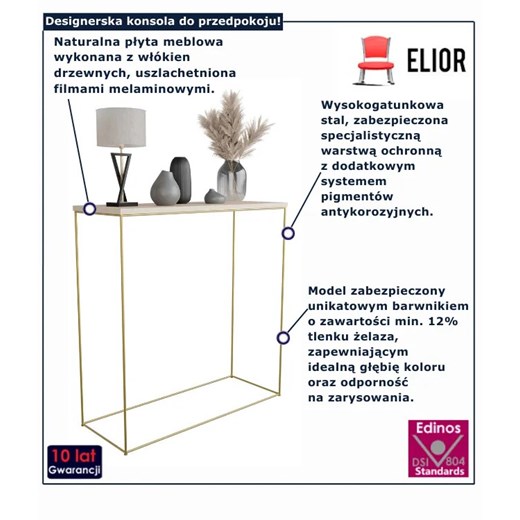 Designerska konsola do przedpokoju!

Naturalna płyta meblowa wykonana z włókien drzewnych, uszlachetniona filmami melaminowymi.

ELIOR

Wysokogatunkowa stal, zabezpieczona specjalistyczną warstwą ochronną z dodatkowym systemem pigmentów antykorozyjnych.

Model zabezpieczony unikatowym barwnikiem o zawartości min. 12% tlenku żelaza, zapewniającym idealną głębię koloru oraz odporność na zarysowania.

10 lat Gwarancji

Edinos DSI 804 Standards