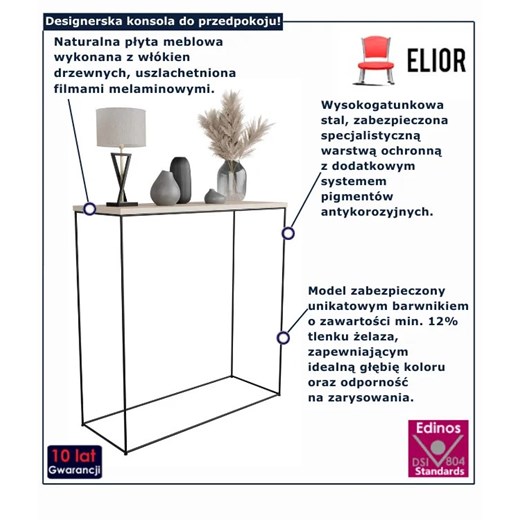 Designerska konsola do przedpokoju!

Naturalna płyta meblowa wykonana z włókien drzewnych, uszlachetniona filmami melaminowymi.

ELIOR

Wysokogatunkowa stal, zabezpieczona specjalistyczną warstwą ochronną z dodatkowym systemem pigmentów antykorozyjnych.

Model zabezpieczony unikatowym barwnikiem o zawartości min. 12% tlenku żelaza, zapewniającym idealną głębię koloru oraz odporność na zarysowania.

10 lat Gwarancji

Edinos DSI 804 Standards