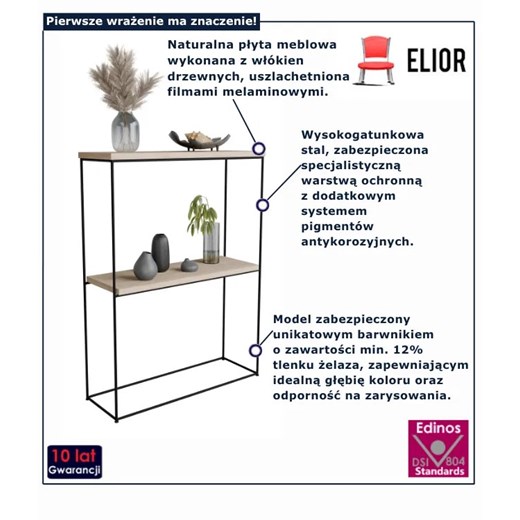 Pierwsze wrażenie ma znaczenie!

Naturalna płyta meblowa wykonana z włókien drzewnych, uszlachetniona filmami melaminowymi.

ELIOR

Wysokogatunkowa stal, zabezpieczona specjalistyczną warstwą ochronną z dodatkowym systemem pigmentów antykorozyjnych.

Model zabezpieczony unikatowym barwnikiem o zawartości min. 12% tlenku żelaza, zapewniającym idealną głębię koloru oraz odporność na zarysowania.

10 lat Gwarancji

Edinos DSI 804 Standards