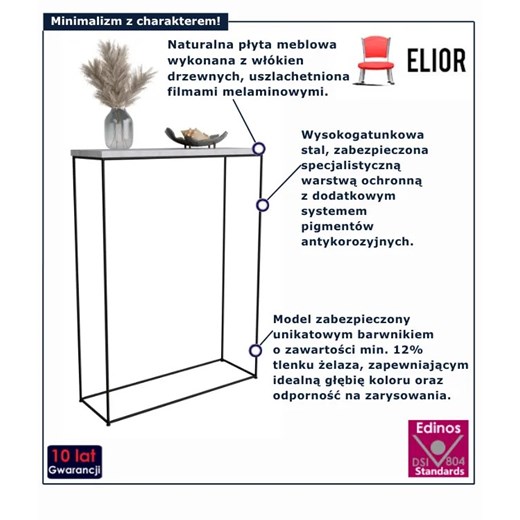 Minimalizm z charakterem!

Naturalna płyta meblowa wykonana z włókien drzewnych, uszlachetniona filmami melaminowymi.

ELIOR

Wysokogatunkowa stal, zabezpieczona specjalistyczną warstwą ochronną z dodatkowym systemem pigmentów antykorozyjnych.

Model zabezpieczony unikatowym barwnikiem o zawartości min. 12% tlenku żelaza, zapewniającym idealną głębię koloru oraz odporność na zarysowania.

10 lat Gwarancji

Edinos DSI 804 Standards