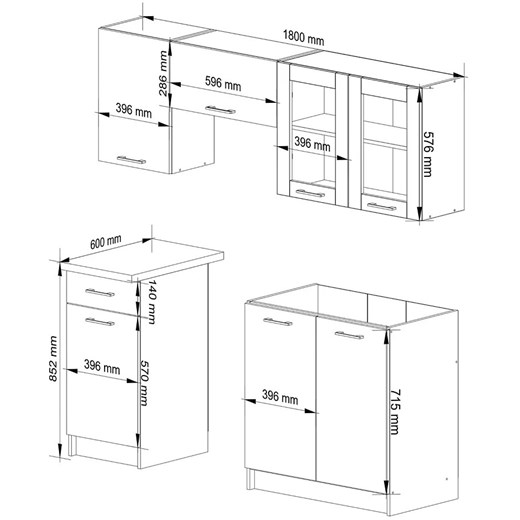 1800 mm
286 mm
596 mm
396 mm
396 mm
576 mm
600 mm
140 mm
852 mm
396 mm
570 mm
396 mm
715 mm