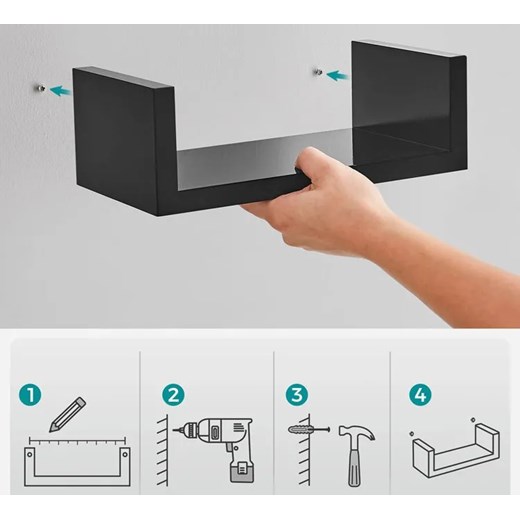 1
2
3
4